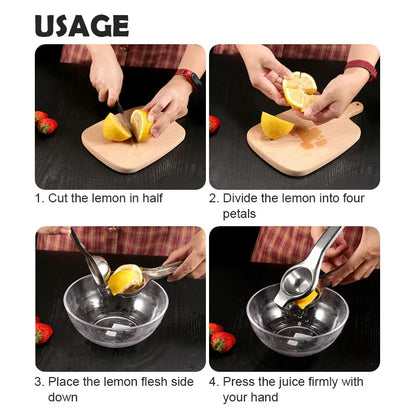 USAGE

1. Cut the lemon in half

2. Divide the lemon into four petals

3. Place the lemon flesh side down

4. Press the juice firmly with your hand