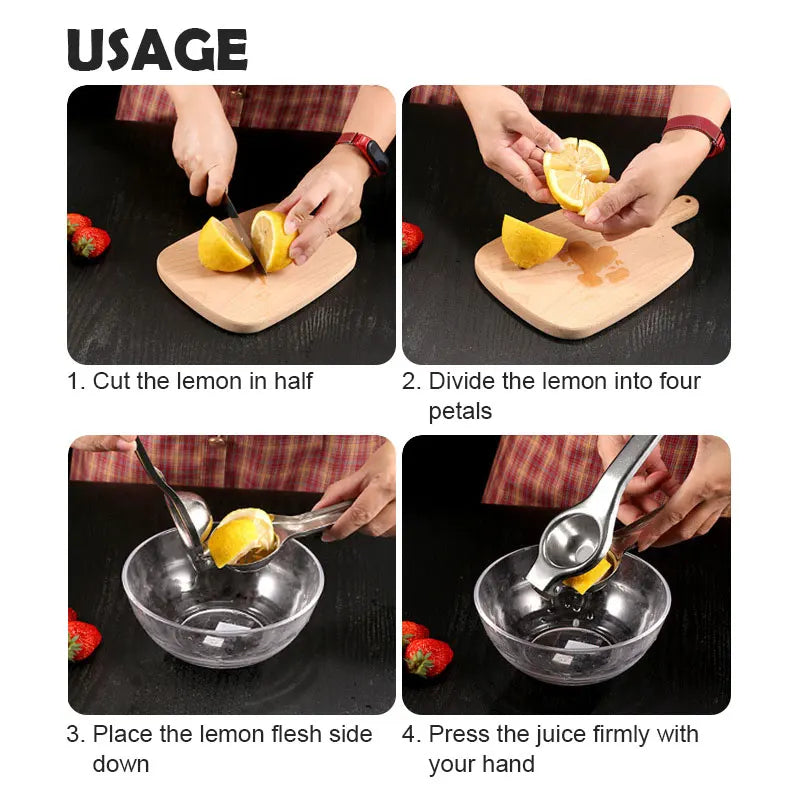 USAGE

1. Cut the lemon in half

2. Divide the lemon into four petals

3. Place the lemon flesh side down

4. Press the juice firmly with your hand