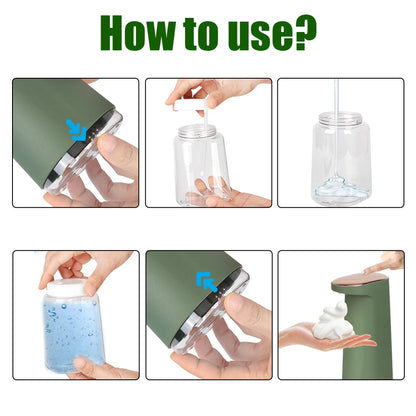 How to use?