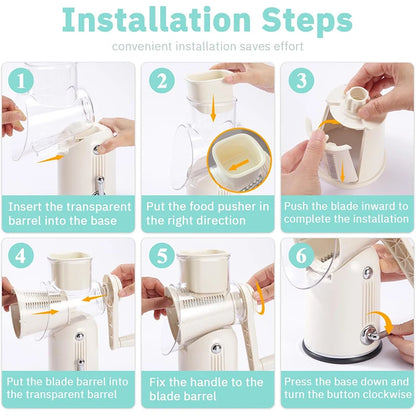 Installation Steps

convenient installation saves effort

1
Insert the transparent barrel into the base

2
Put the food pusher in the right direction

3
Push the blade inward to complete the installation

4
Put the blade barrel into the transparent barrel

5
Fix the handle to the blade barrel

6
Press the base down and turn the button clockwise