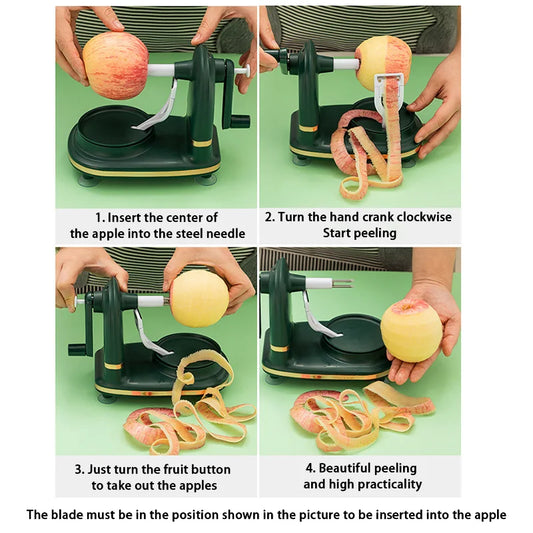 1. Insert the center of the apple into the steel needle

2. Turn the hand crank clockwise Start peeling

3. Just turn the fruit button to take out the apples

4. Beautiful peeling and high practicality

The blade must be in the position shown in the picture to be inserted into the apple